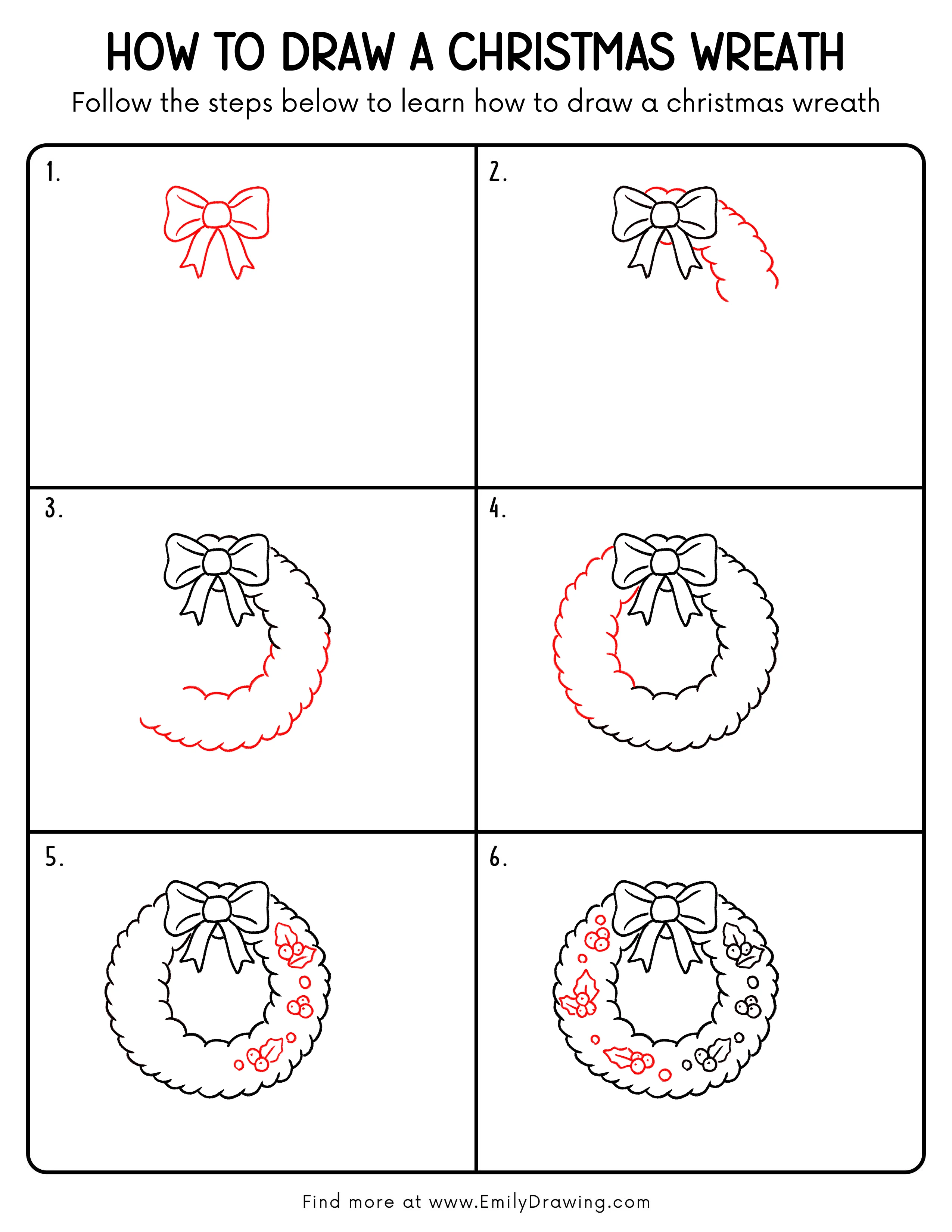 HOW TO DRAW A CHRISTMAS WREATH

Follow the steps below to learn how to draw a christmas wreath

1.

2.

3.

4.

5.

6.

Find more at www.EmilyDrawing.com